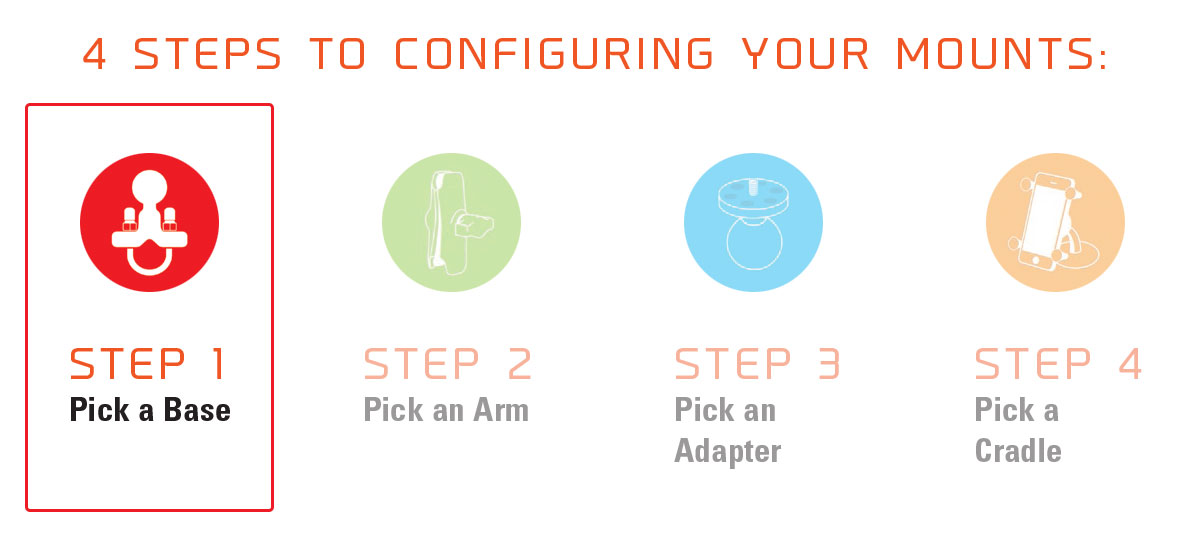 4 STEPS TO CONFIGURING YOUR MOUNTS:

STEP 1
Pick a Base

STEP 2
Pick an Arm

STEP 3
Pick an Adapter

STEP 4
Pick a Cradle